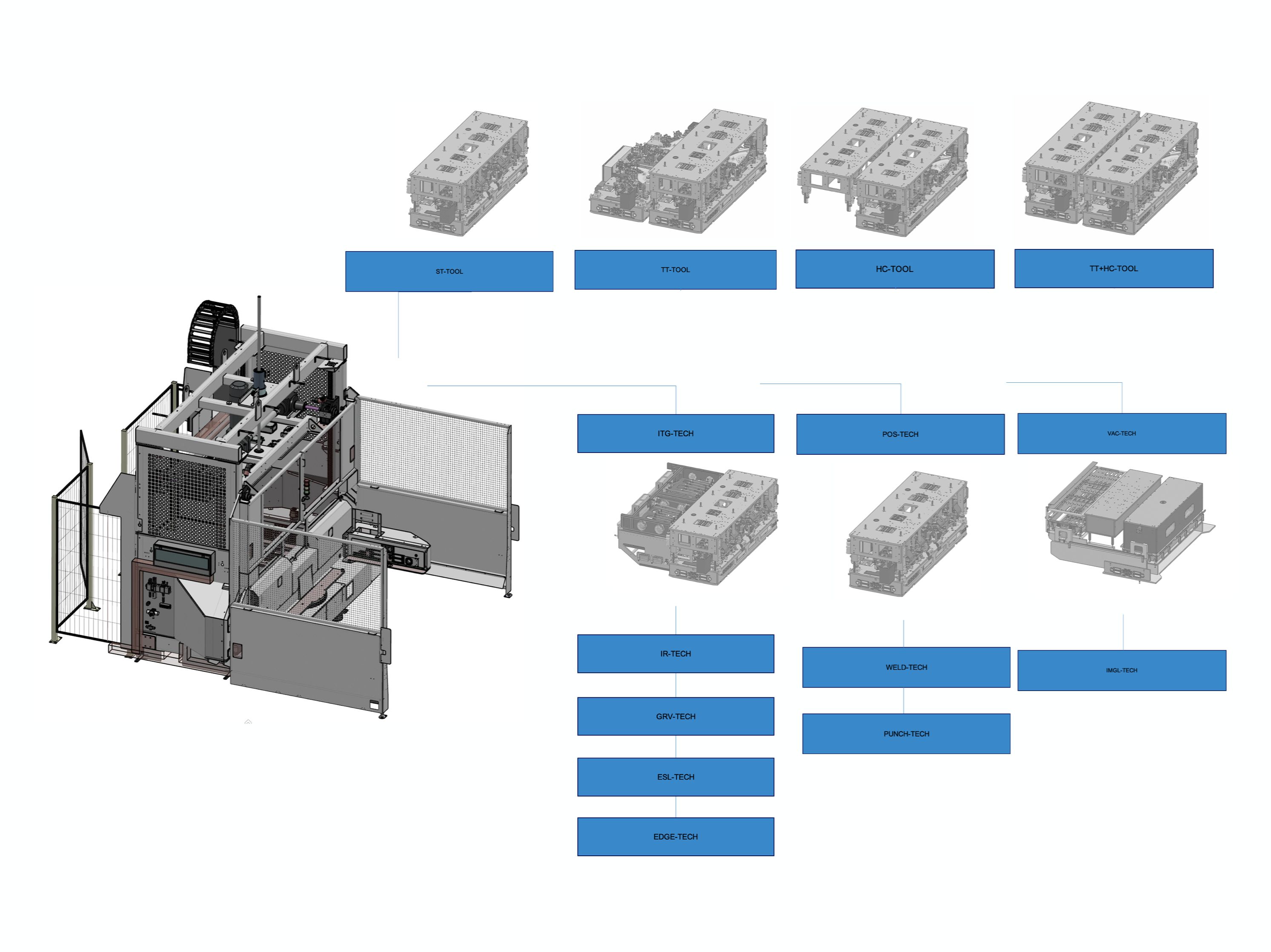 ST-TOOL

TT-TOOL

HC-TOOL

TT+HC-TOOL

ITG-TECH

POS-TECH

VAC-TECH

IR-TECH

GRV-TECH

ESL-TECH

EDGE-TECH

WELD-TECH

PUNCH-TECH

IMGL-TECH